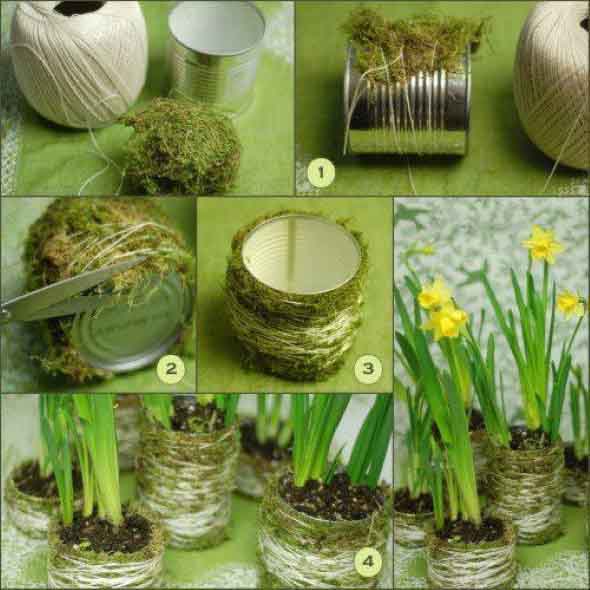 1

2

3

4