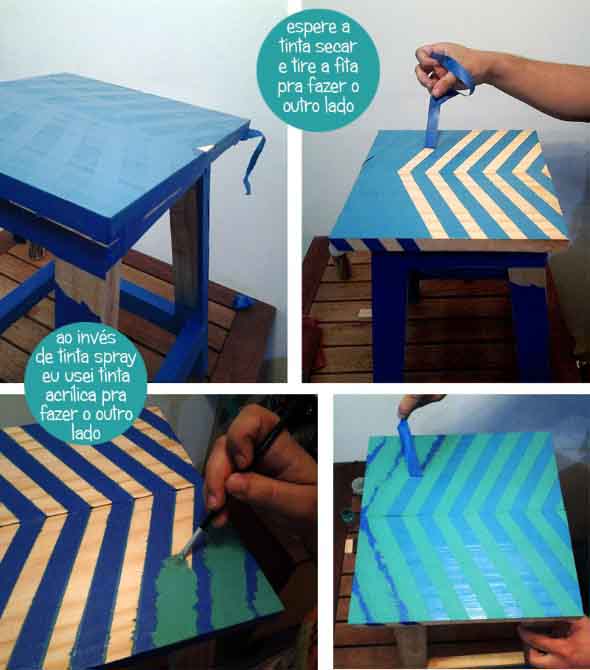 espere a tinta secar e tire a fita pra fazer o outro lado

ao invés de tinta spray eu usei tinta acrílica pra fazer o outro lado